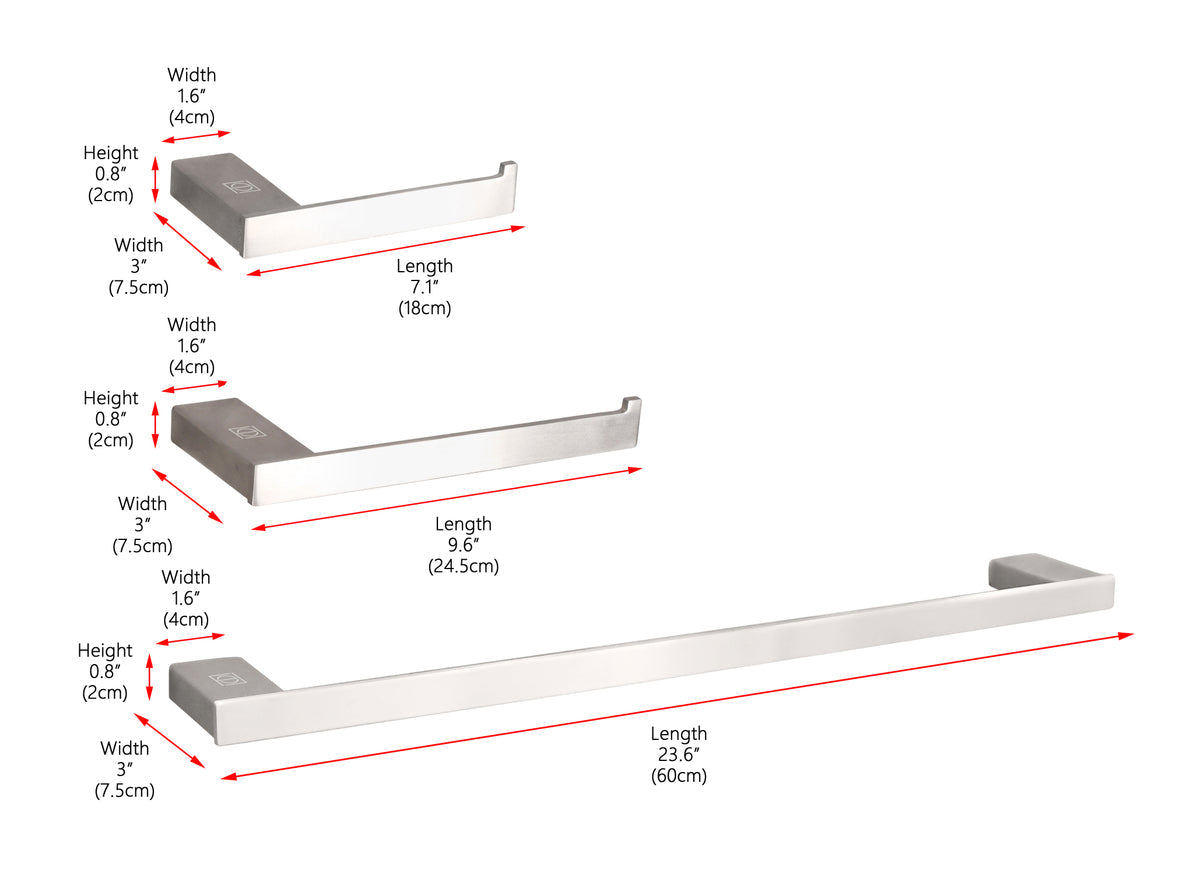 Width
1.6″
(4cm)

Height
0.8″
(2cm)

Width
3″
(7.5cm)

Length
7.1″
(18cm)

Width
1.6″
(4cm)

Height
0.8″
(2cm)

Width
3″
(7.5cm)

Length
9.6″
(24.5cm)

Width
1.6″
(4cm)

Height
0.8″
(2cm)

Width
3″
(7.5cm)

Length
23.6″
(60cm)