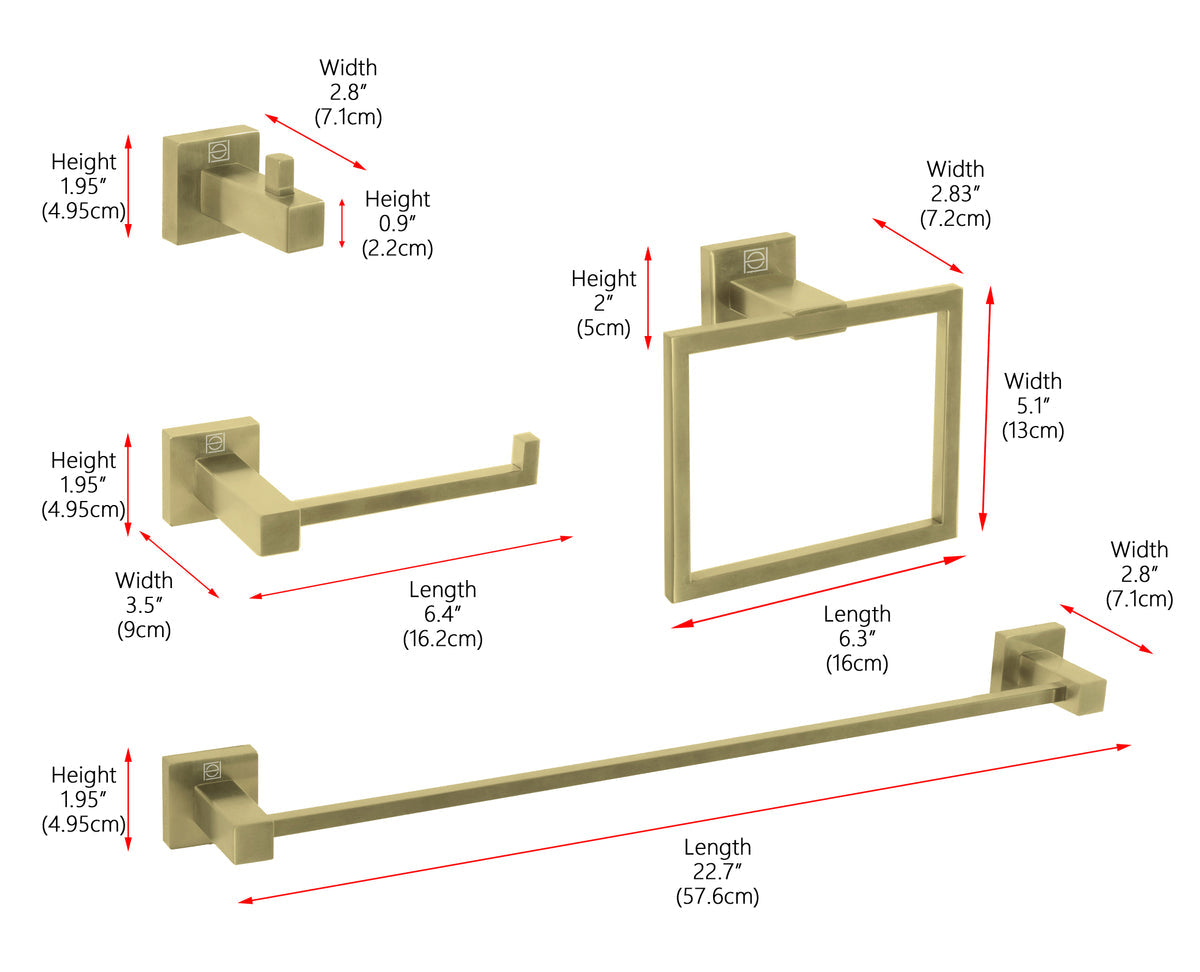 Width
2.8″
(7.1cm)

Height
1.95″
(4.95cm)

Height
0.9″
(2.2cm)

Width
2.83″
(7.2cm)

Height
2″
(5cm)

Width
5.1″
(13cm)

Height
1.95″
(4.95cm)

Width
3.5″
(9cm)

Length
6.4″
(16.2cm)

Length
6.3″
(16cm)

Width
2.8″
(7.1cm)

Height
1.95″
(4.95cm)

Length
22.7″
(57.6cm)